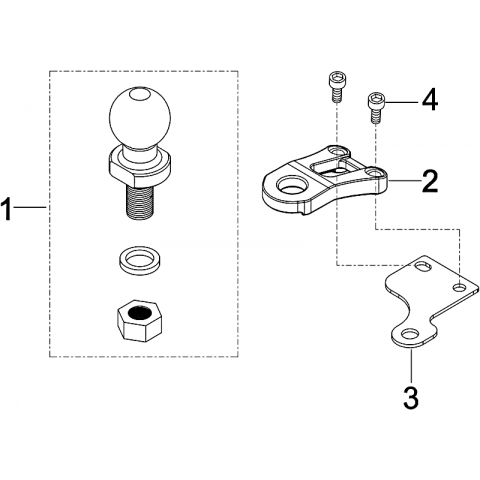 1
4
2
3