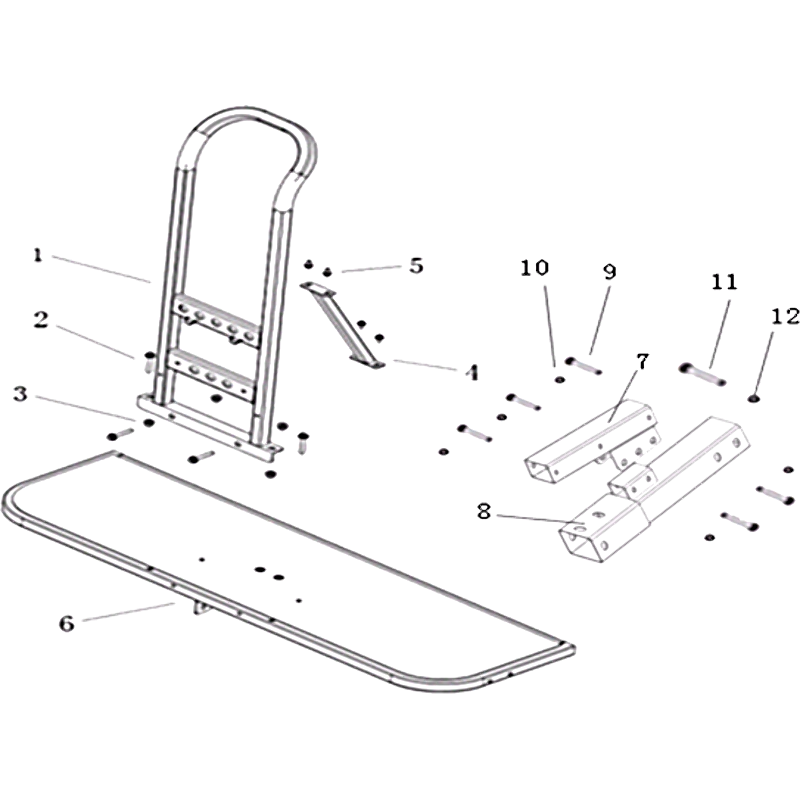 1
2
3
5
4
10
9
11
12
7
8
6