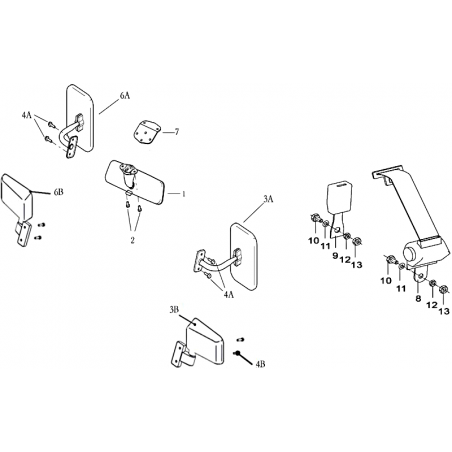 6A
4A
7
6B
1
2
3A
4A
3B
4B
10
11
9
12
13
10
11
8
12
13