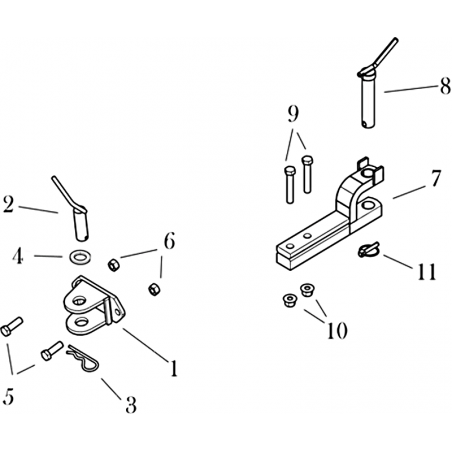 8
9
7
2
6
4
11
10
1
5
3