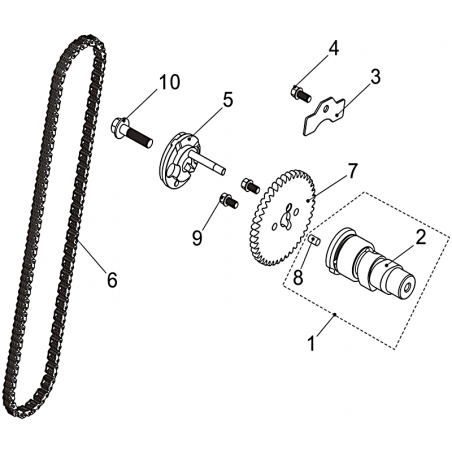 4
3
10
5
7
9
2
8
6
1