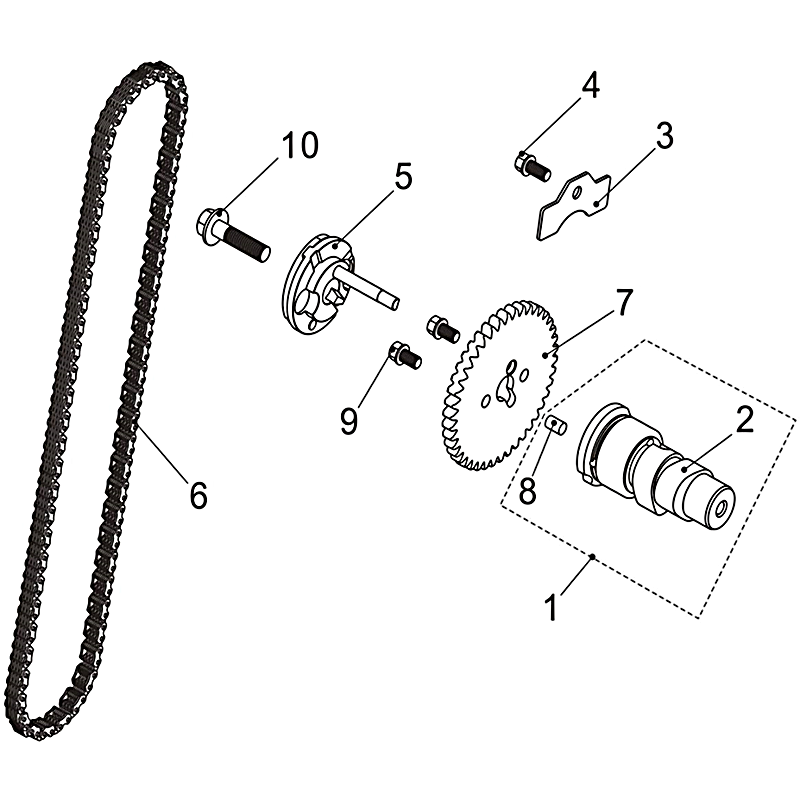 4
3
10
5
7
9
2
8
6
1