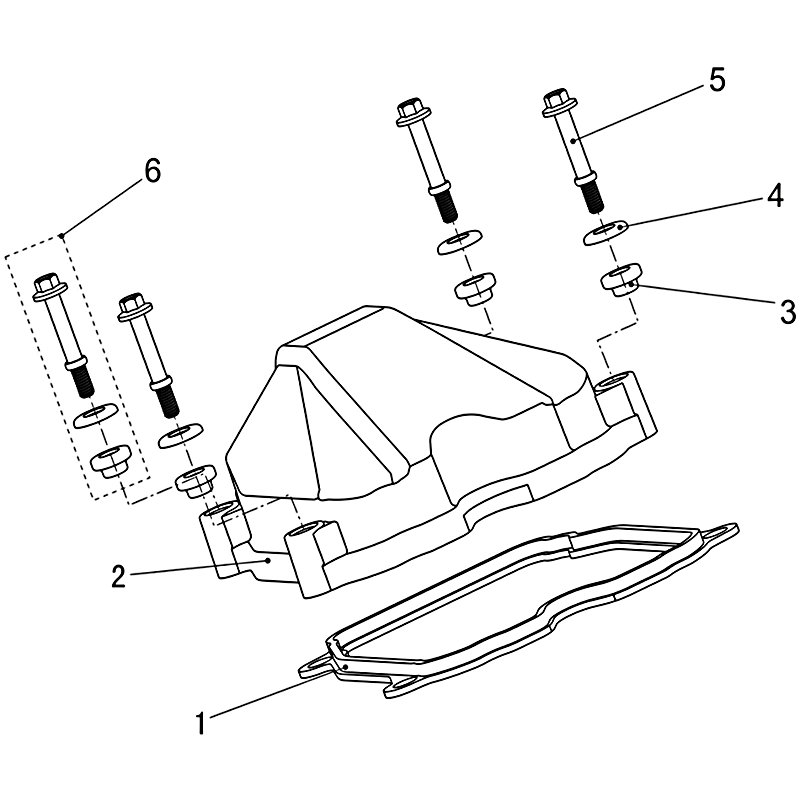 5
6
4
3
2
1