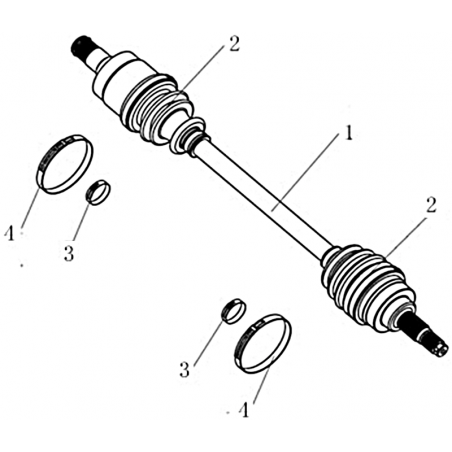 2
1
2
4
3
3
4