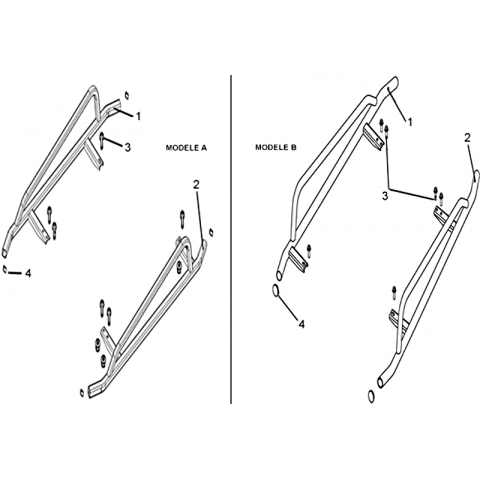 1
3
MODELE A
2
4
MODELE B
1
2
3
4