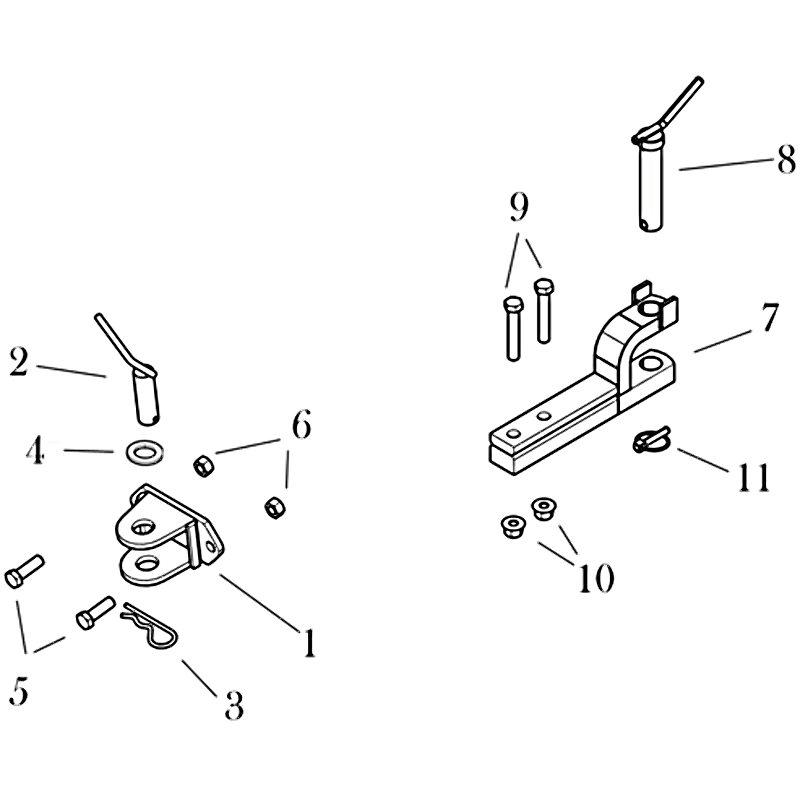 8
9
7
2
6
4
11
10
1
5
3