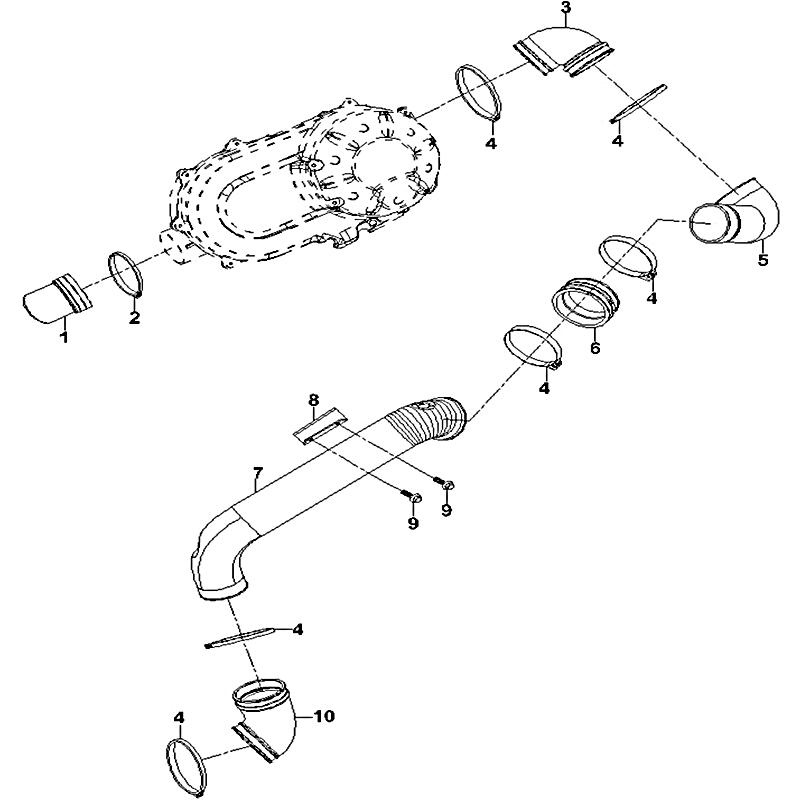 3
4
4
5
4
6
4
1
2
8
7
9
9
4
10
4