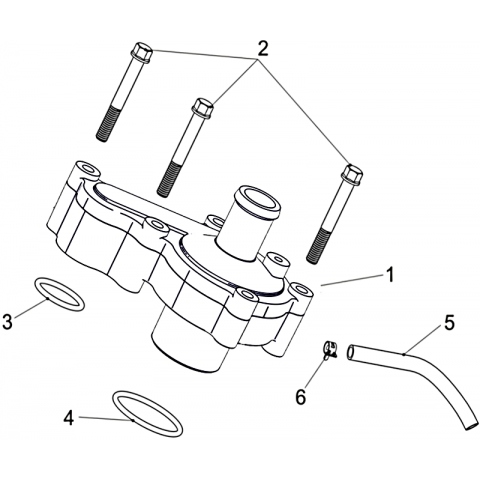 2
1
3
5
6
4