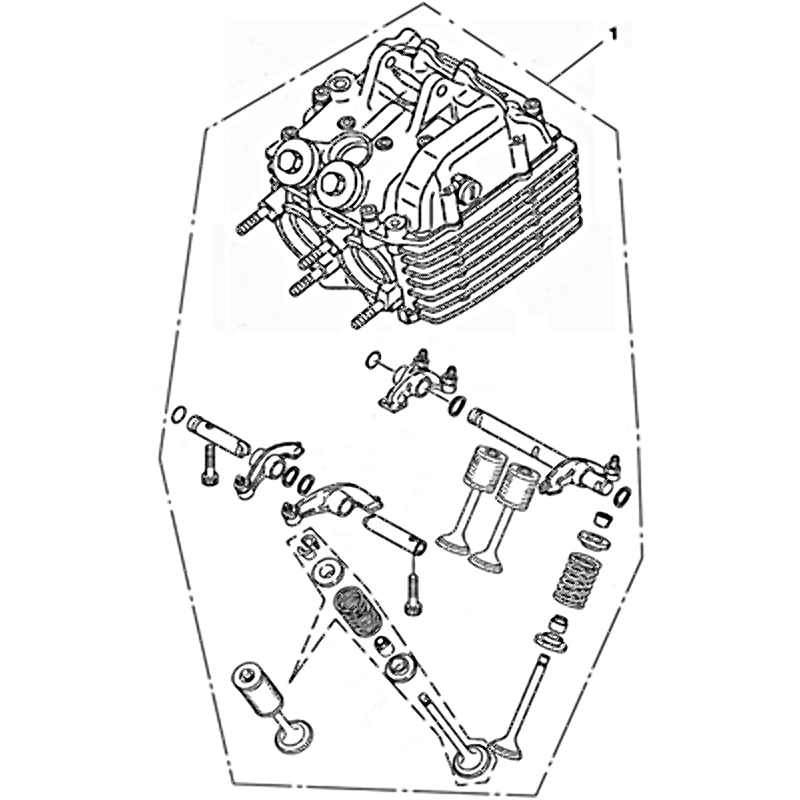 1