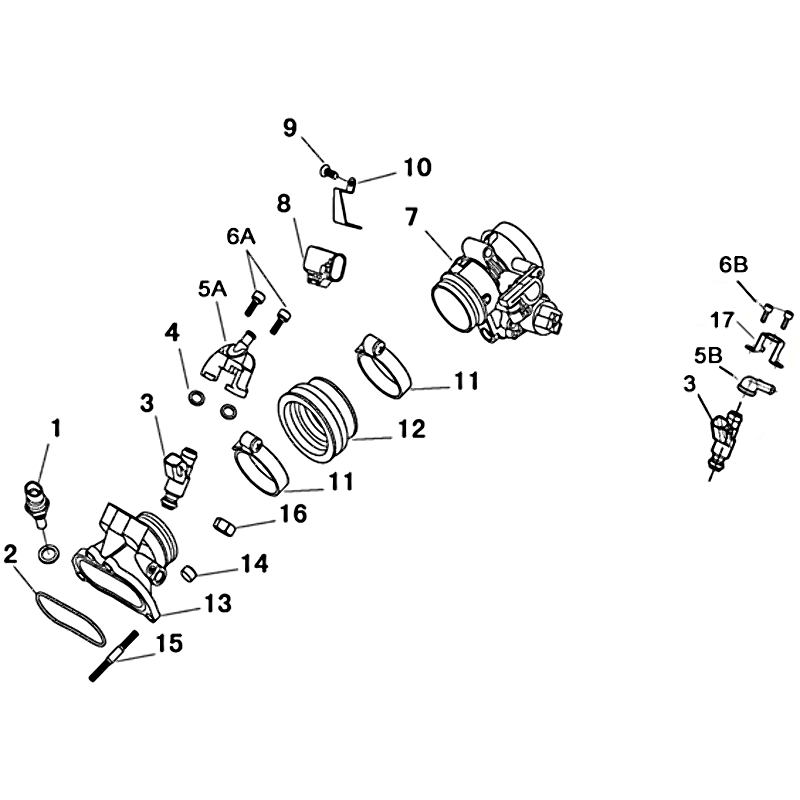 9
10
8
7
6A
5A
4
3
1
2
11
12
11
16
14
13
15
6B
17
5B
3