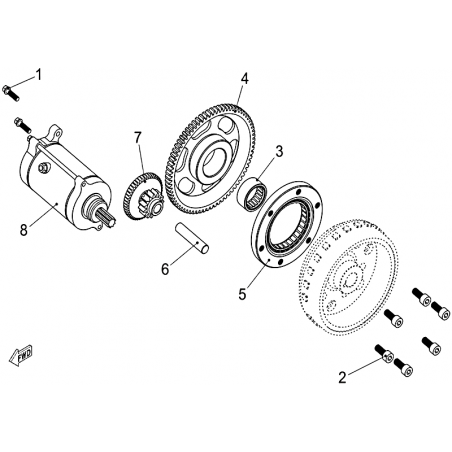 1
4
7
3
8
6
5
FWD
2