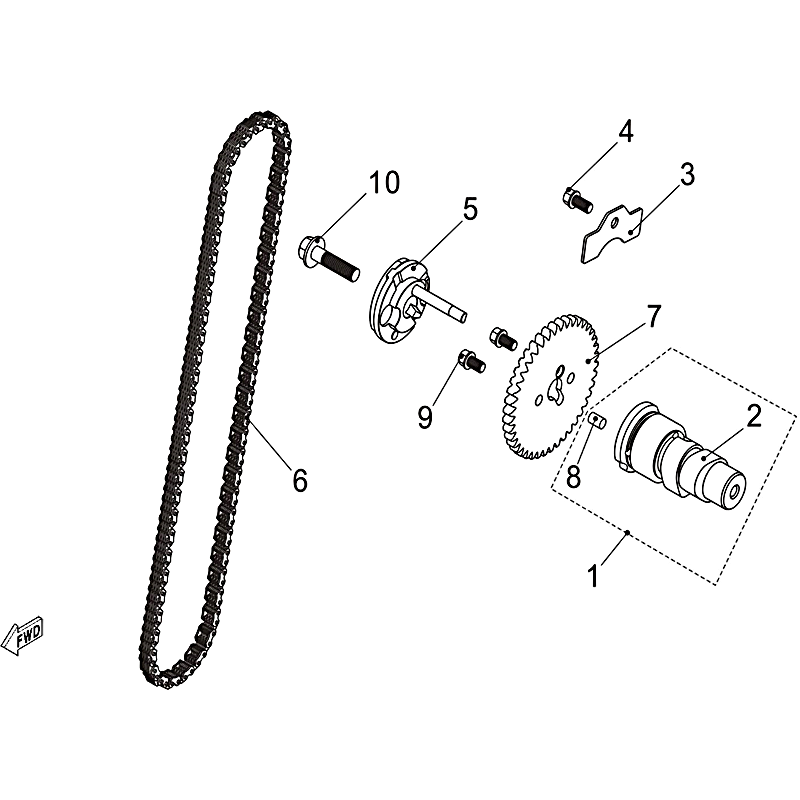 4
3
10
5
7
9
2
8
6
1
FWD