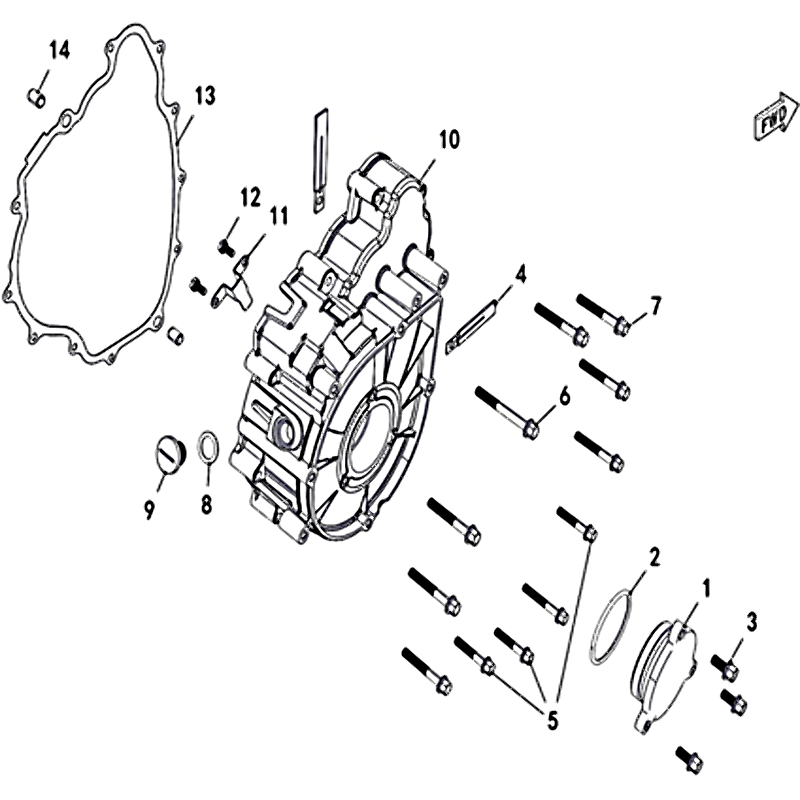 14
13
FWD
10
12
11
4
7
6
9
8
2
1
3
5