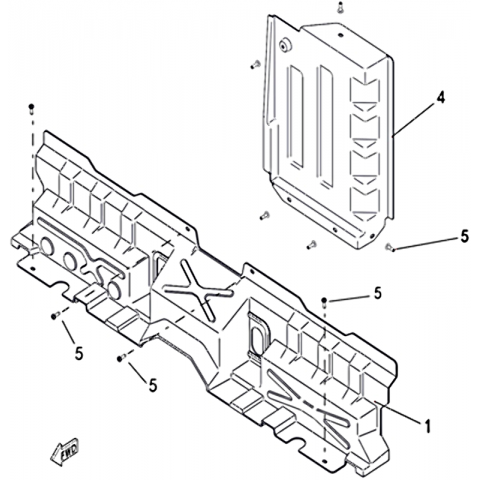 4

5

5

5

5

1

FWD