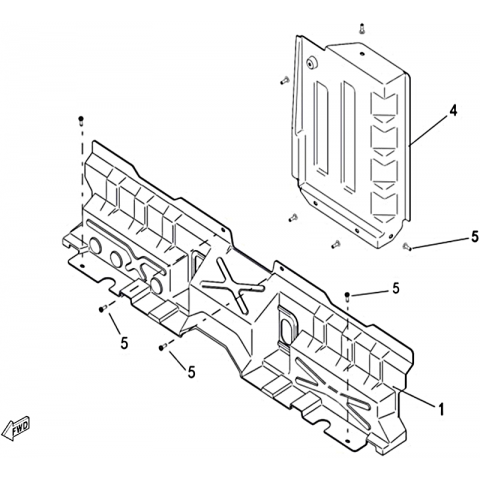 4
5
5
5
5
1
FWD