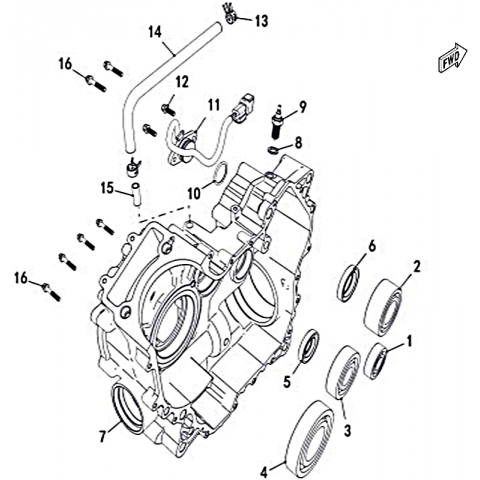 13
14
FWD
16
12
11
9
8
15
10
6
2
16
1
5
3
7
4