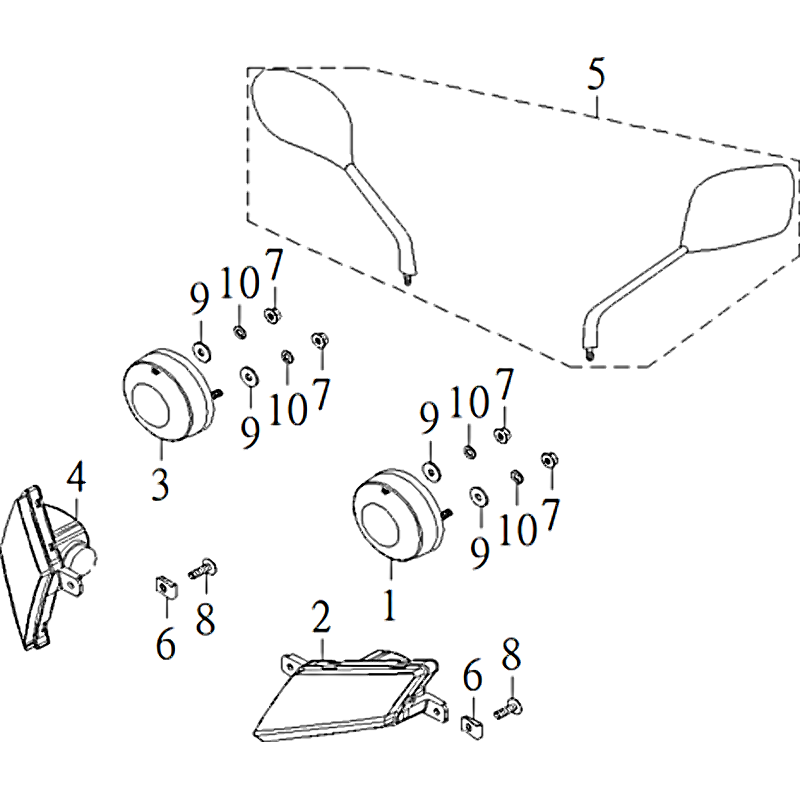 5

9 10 7

9 10 7

3

4

6 8

9 10 7

9 10 7

1

2

6 8