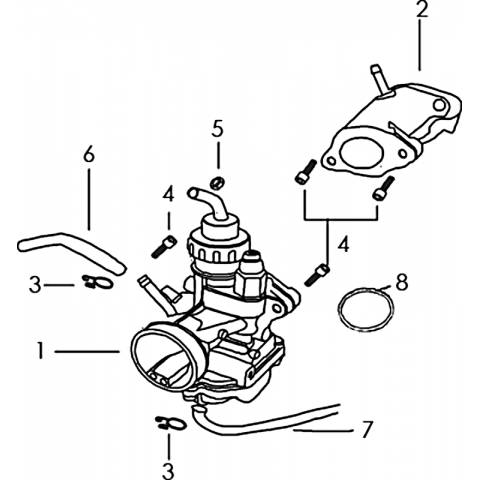 2
5
6
4
4
3
8
1
7
3