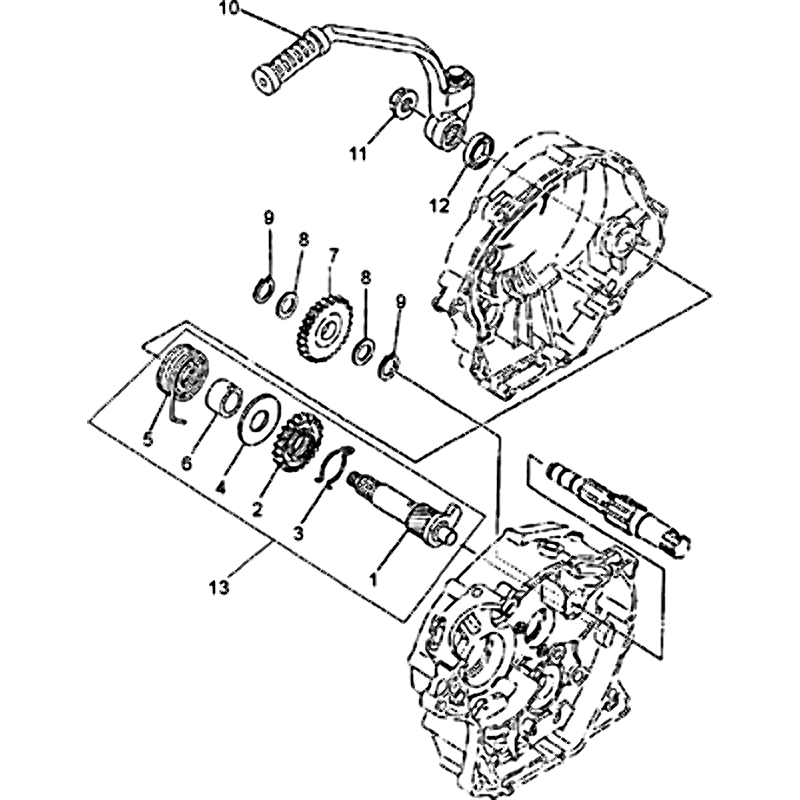 10
11
12
9
8
7
8
9
5
6
4
2
3
1
13