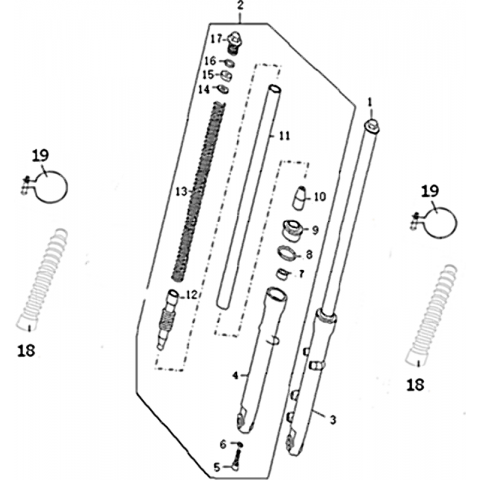 2
17
16
15
14
1
11
19
13
10
19
9
8
7
12
18
4
18
3
6
5