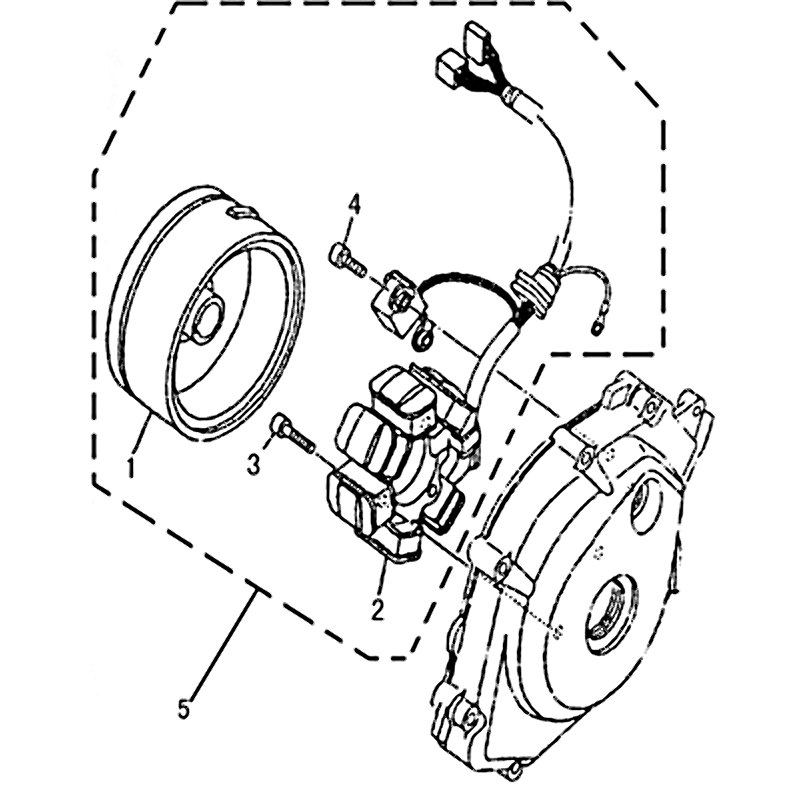 4
1
3
2
5