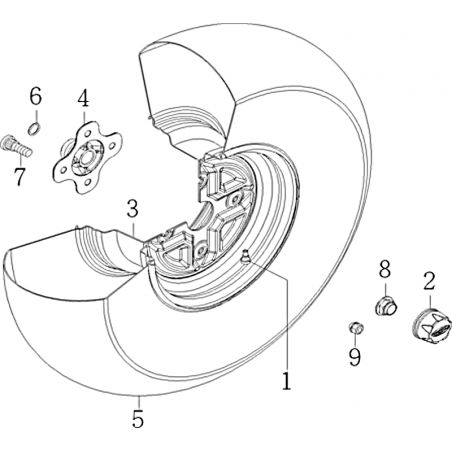 6
4
7
3
8
2
9
1
5