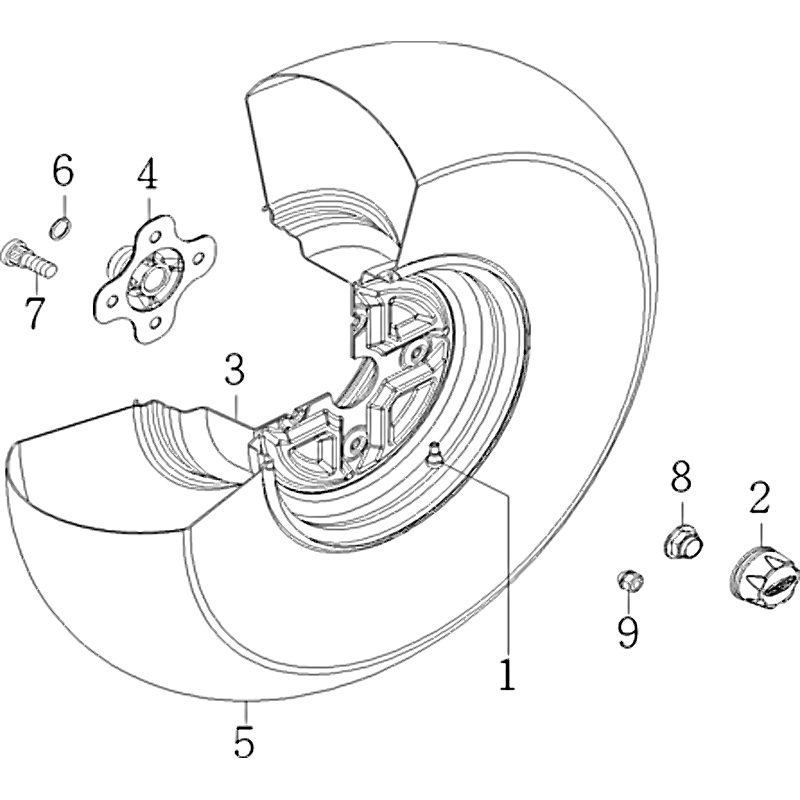 6
4
7
3
8
2
9
1
5