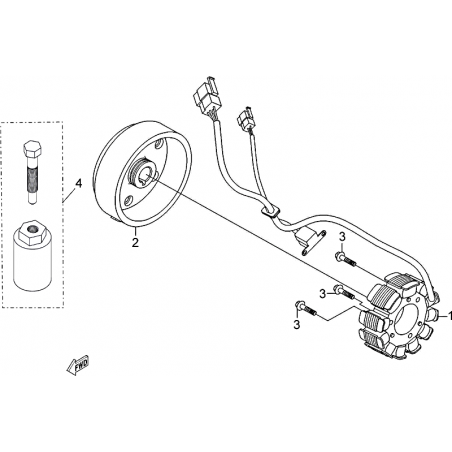 4
2
3
3
3
1
FWD