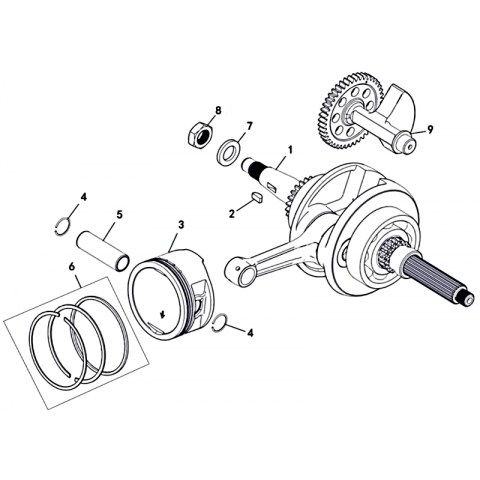 8
7
9
1
2
4
5
3
6
4