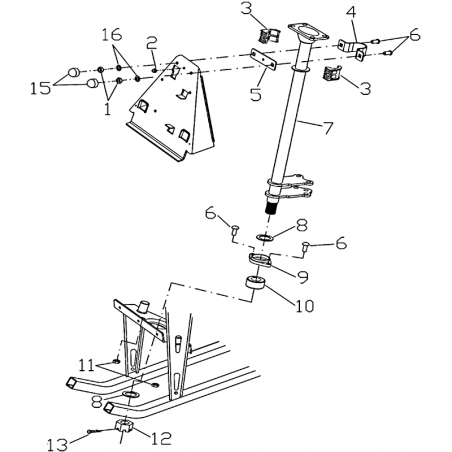 3
4
6
16
2
15
1
5
3
7
6
8
6
9
10
11
8
13
12