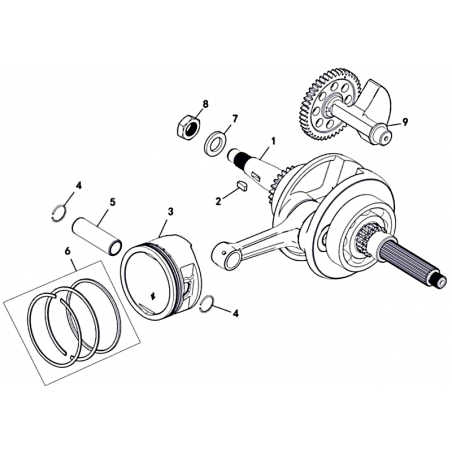 8
7
9
1
2
4
5
3
6
4