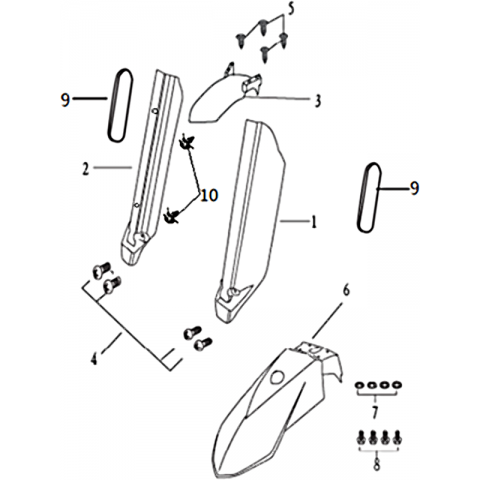 5
9
3
2
10
9
1
6
4
7
8