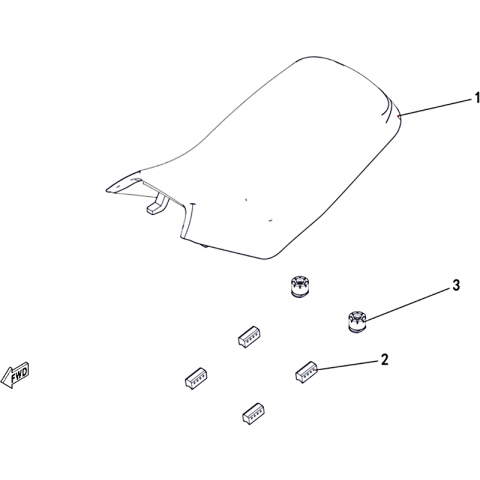 1

3

2

FWD