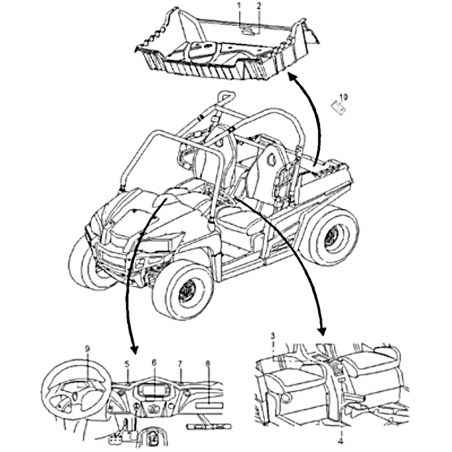 1
2
10
9
5
6
7
8
3
4