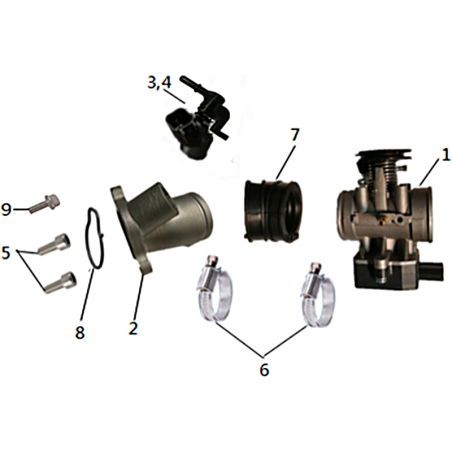 3,4

7

1

9

5

8

2

6