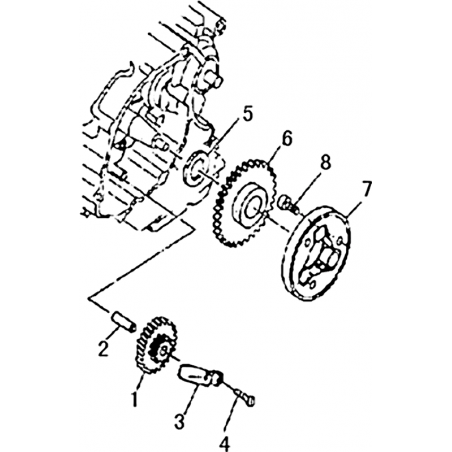 5
6
8
7
2
1
3
4