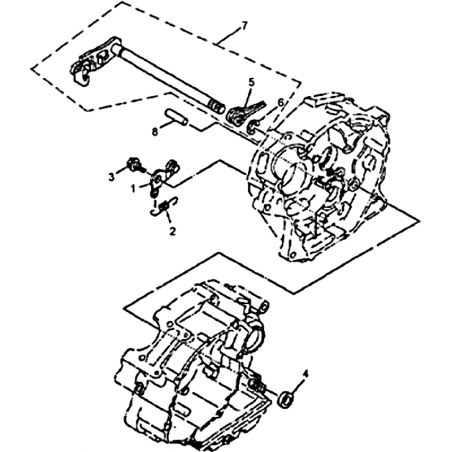 7
5
6
8
3
1
2
4