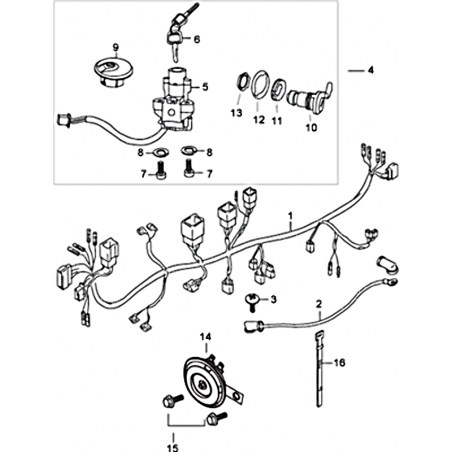 6
9
4
5
13
12
11
10
8
8
7
7
1
3
2
14
16
15