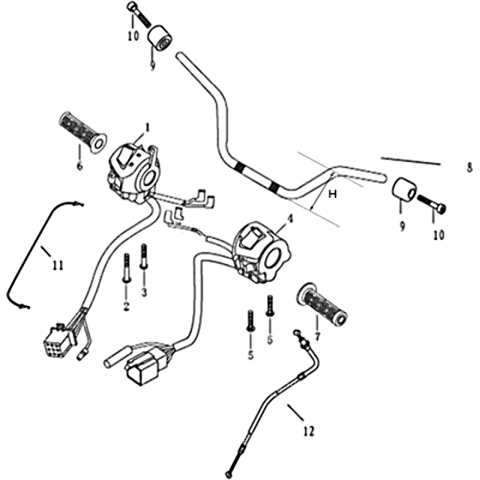 10
9
1
6
8
H
9
10
4
11
2
3
7
5
5
12