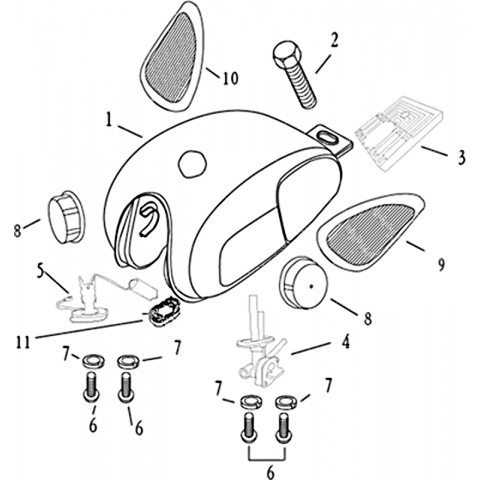 10
2
1
3
8
9
5
8
11
4
7
7
7
7
6
6
6