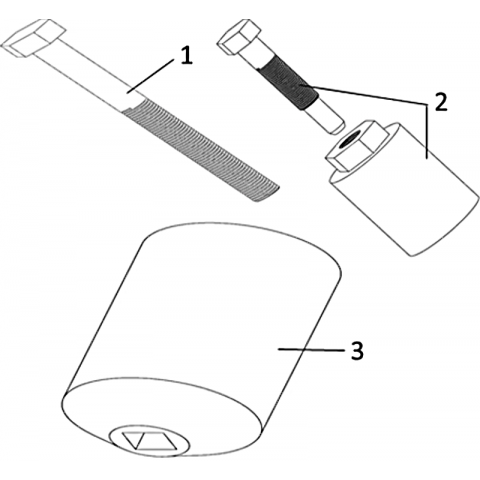 1
2
3