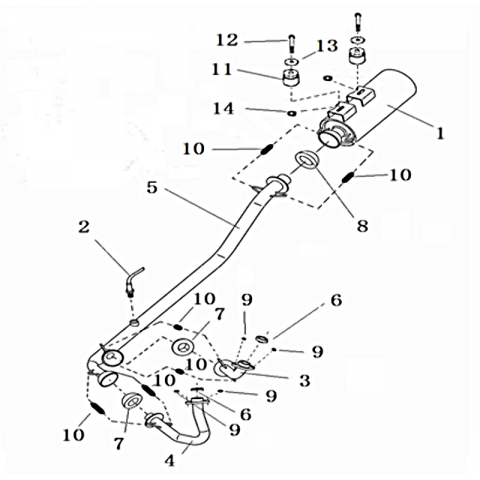 12
13
11
14
1
10
10
5
8
2
10
9
6
7
9
10
3
10
9
6
9
10
7
4