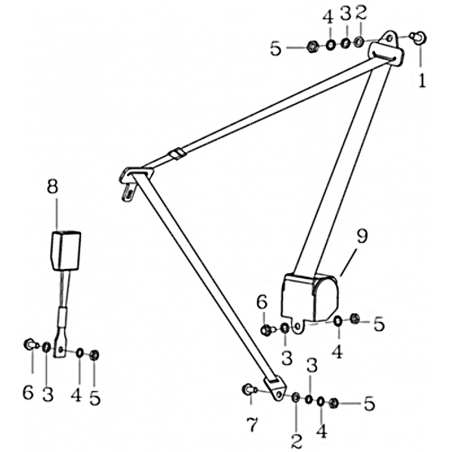 4 3 2
5
1
8
9
6
5
3
4
6 3 4 5
3
5
7
2 4