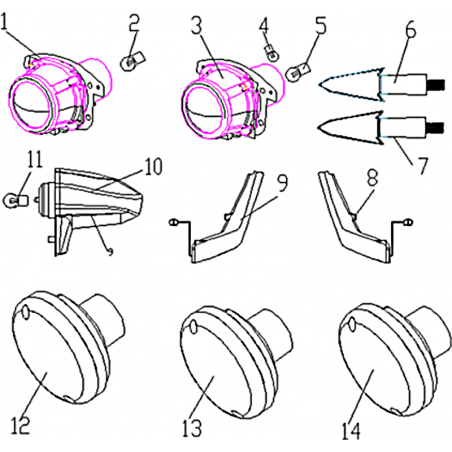 1
2
3
4
5
6
7
11
10
9
8
9
12
13
14