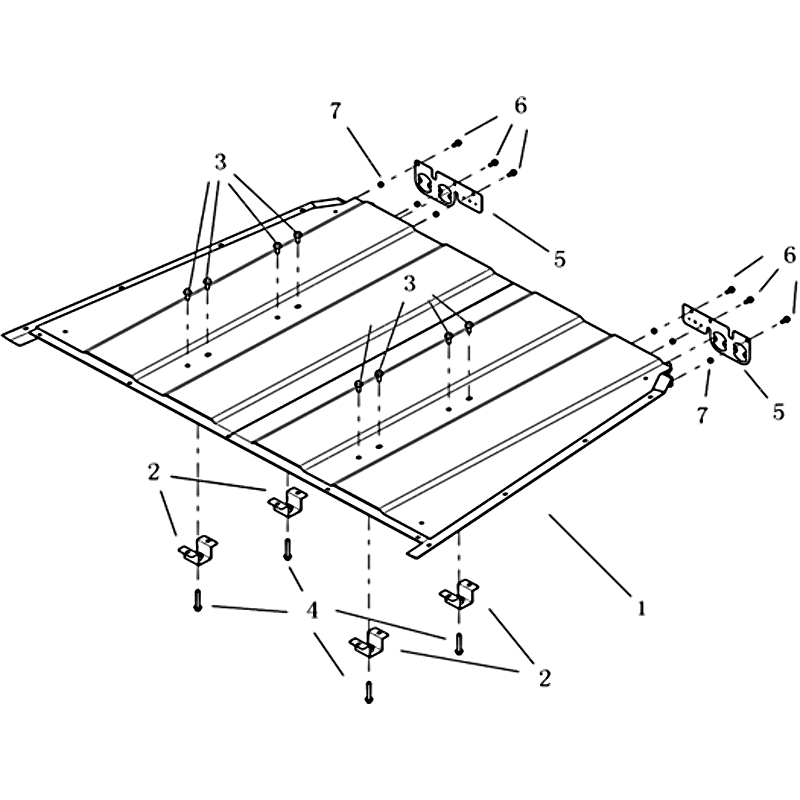 7
6
3
5
6
3
7
5
2
1
4
2