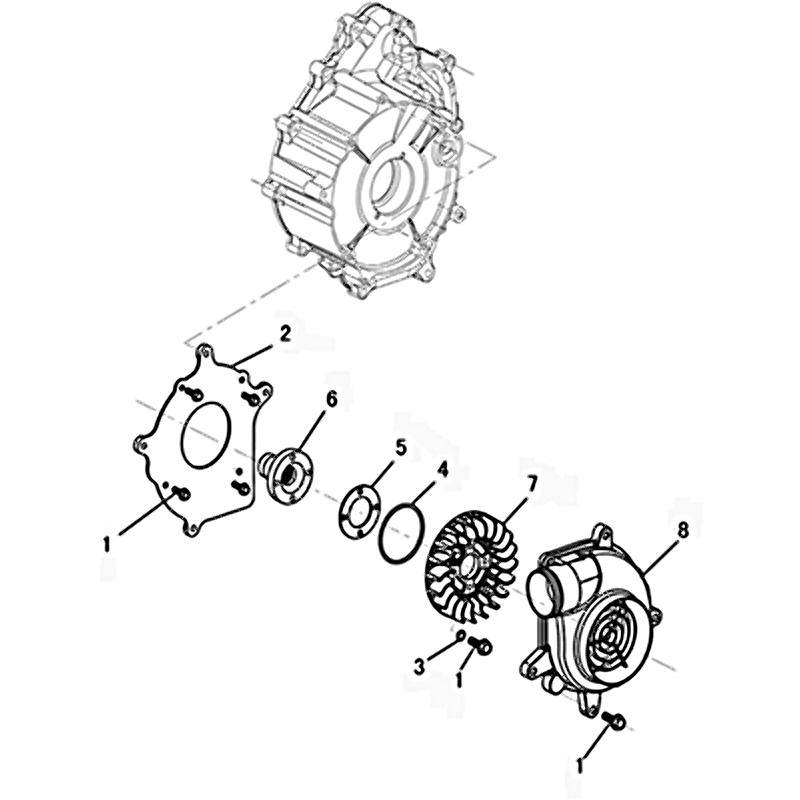 2
6
5
4
7
8
1
3
1
1