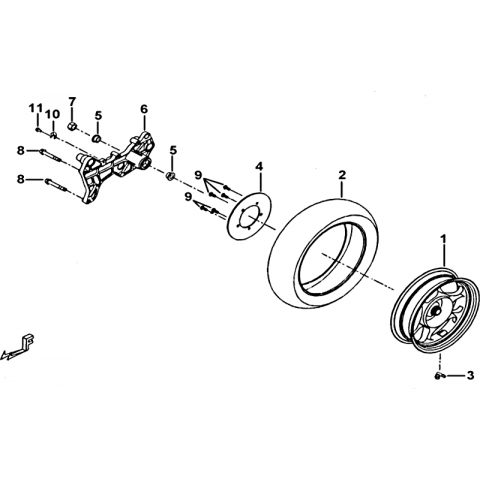 11
10
7
5
6
8
8
5
9
9
4
2
1
3
F