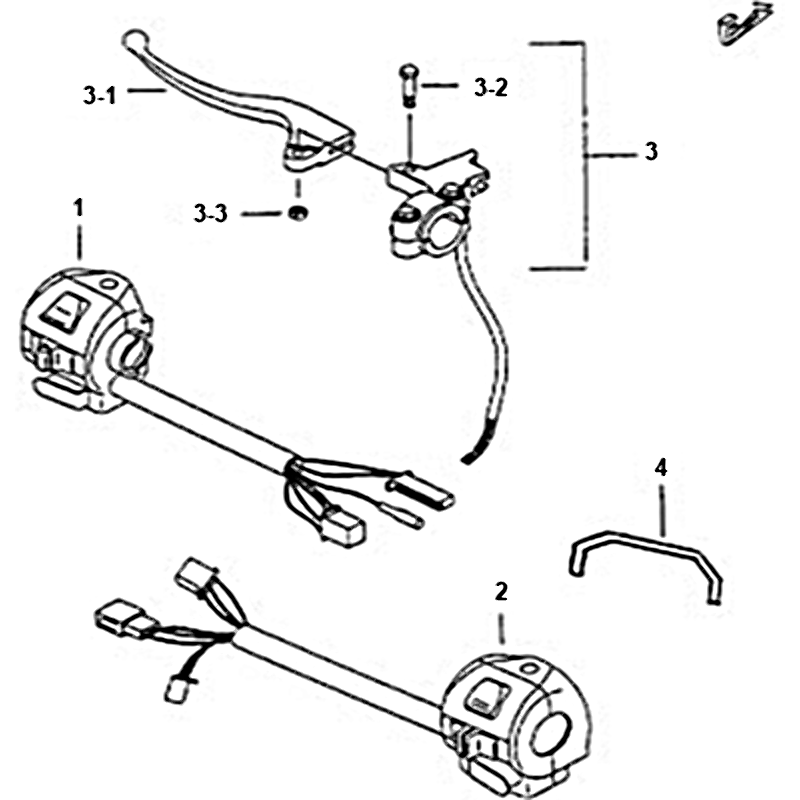 3-1
3-2
3
3-3
1
4
2