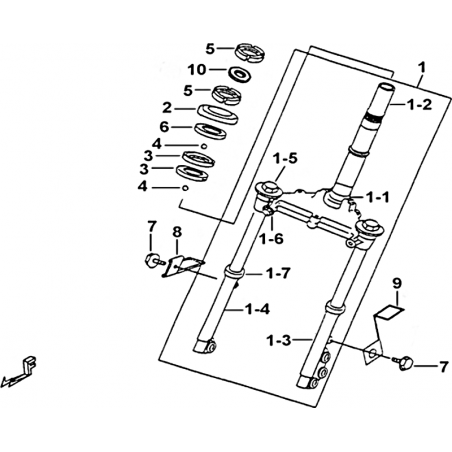 5
10
5
2
6
4
3
3
4
1
1-2
1-5
1-1
1-6
7
8
1-7
1-4
9
1-3
7
F