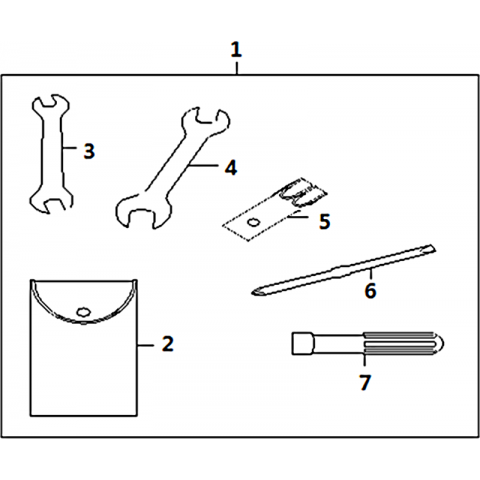 1
3
4
5
6
2
7